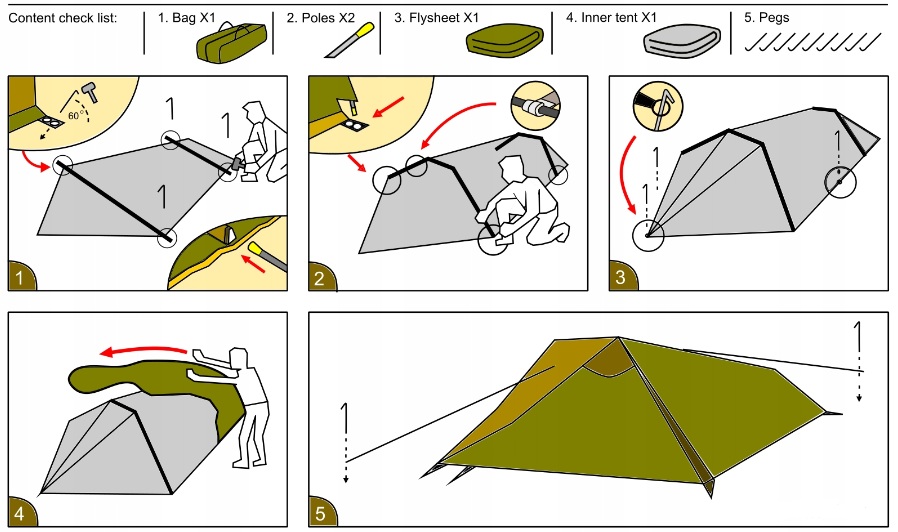 Content check list:
1. Bag X1
2. Poles X2
3. Flysheet X1
4. Inner tent X1
5. Pegs

60°

1

2

3

4

5