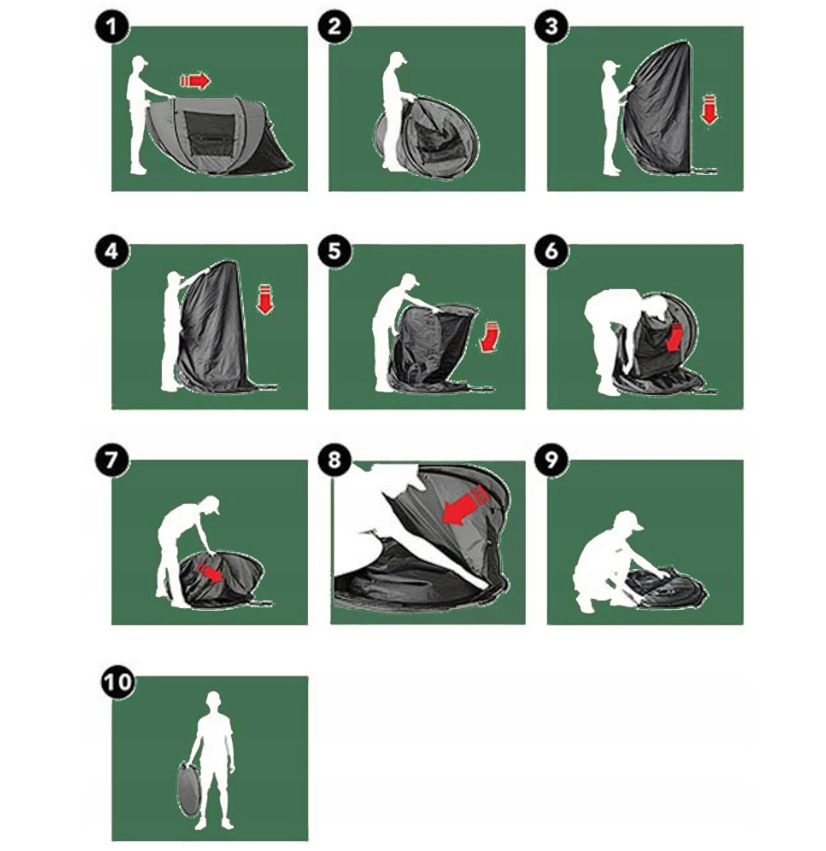 1
2
3
4
5
6
7
8
9
10